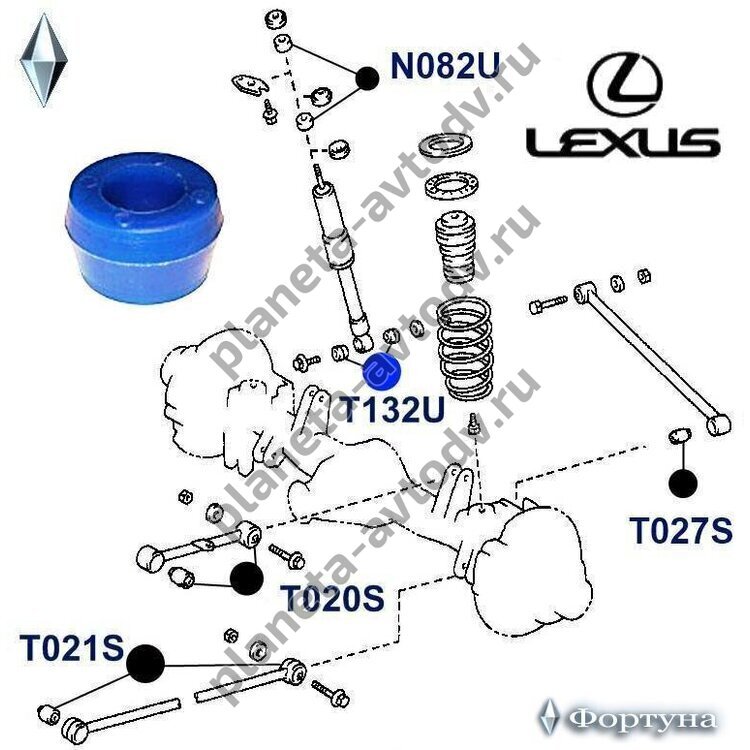 N082U

LEXUS

planeta-avtodv.ru

planeta-avtodv.ru

planeta-avtodv.ru

T132U

T027S

T020S

T021S

Фортуна